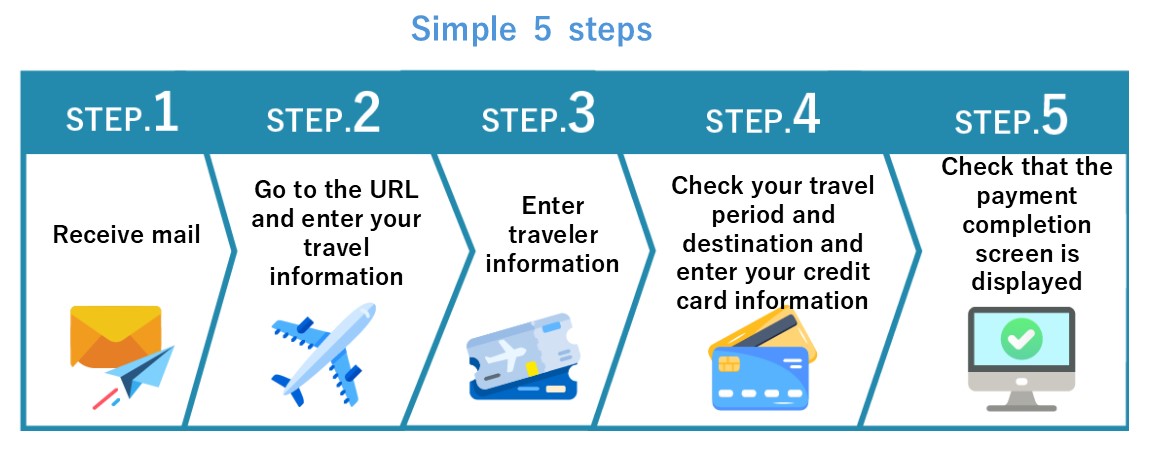 Simple 5 steps

STEP.1

Receive mail

STEP.2

Go to the URL and enter your travel information

STEP.3

Enter traveler information

STEP.4

Check your travel period and destination and enter your credit card information

STEP.5

Check that the payment completion screen is displayed